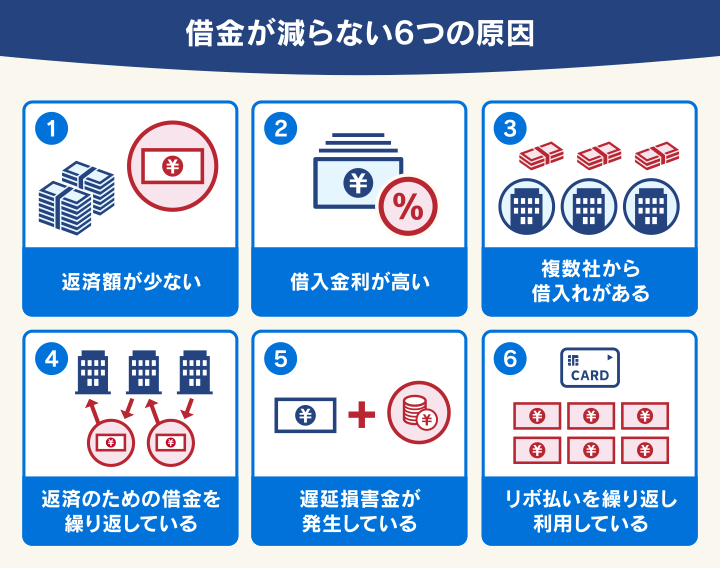 借金が減らない6つの原因

1
¥
返済額が少ない

2
¥
%
借入金利が高い

3
複数社から借入れがある

4
¥
¥
返済のための借金を繰り返している

5
¥
+
¥
遅延損害金が発生している

6
CARD
¥ ¥ ¥
¥ ¥ ¥
リボ払いを繰り返し利用している